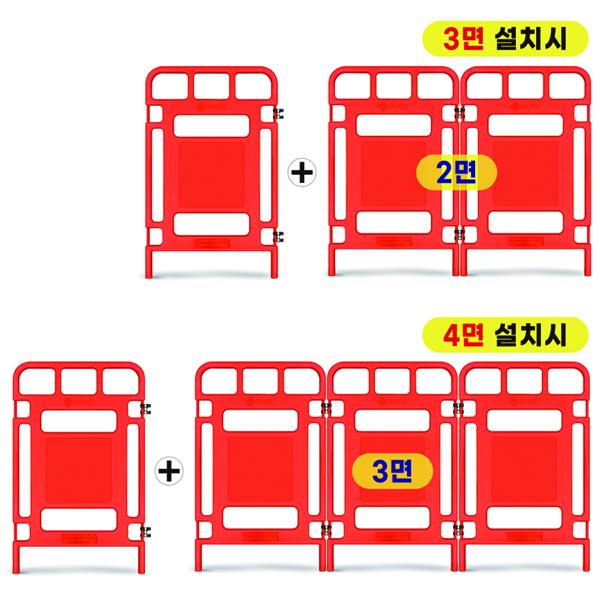 3면 설치시

+

2면

4면 설치시

+

3면